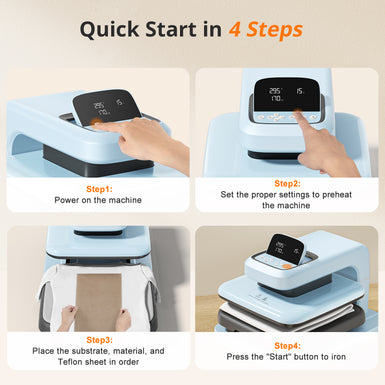 Quick Start in 4 Steps

295 15
170

Step1:
Power on the machine

295 15
170

Step2:
Set the proper settings to preheat the machine

Step3:
Place the substrate, material, and Teflon sheet in order

295
170

Step4:
Press the "Start" button to iron