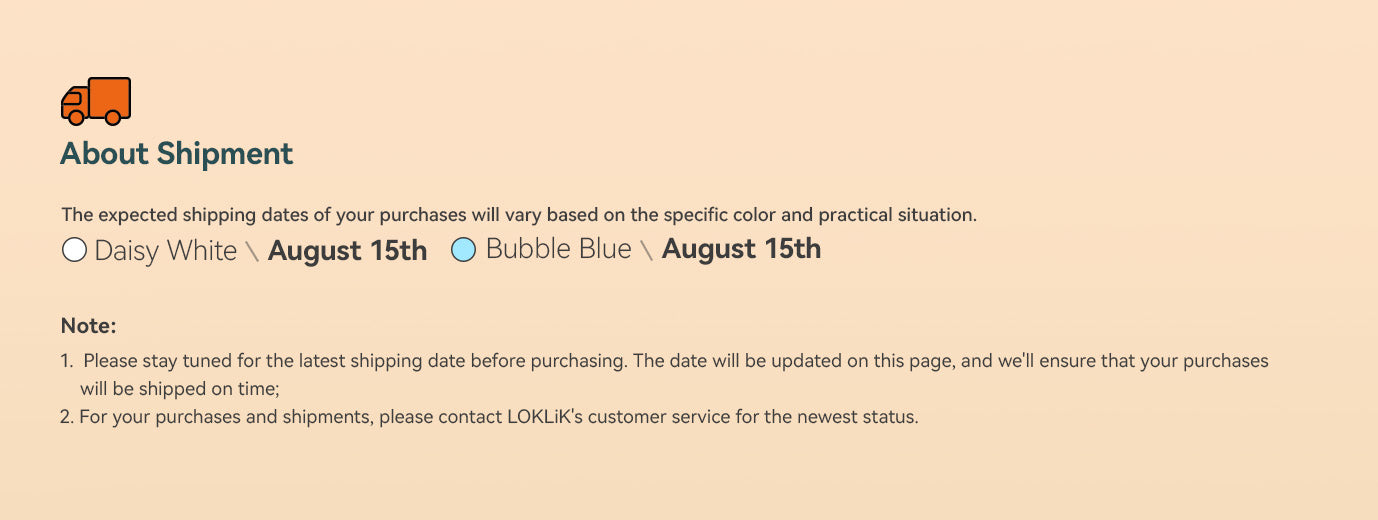 About Shipment

The expected shipping dates of your purchases will vary based on the specific color and practical situation.

Daisy White \ August 15th   Bubble Blue \ August 15th

Note:

1. Please stay tuned for the latest shipping date before purchasing. The date will be updated on this page, and we'll ensure that your purchases will be shipped on time;
2. For your purchases and shipments, please contact LOKLiK's customer service for the newest status.