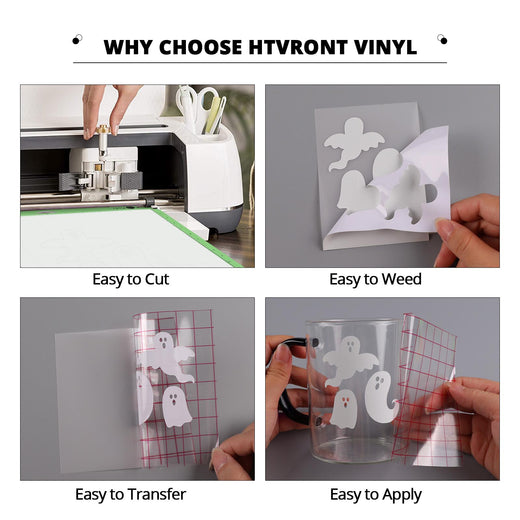 WHY CHOOSE HTVRONT VINYL

Easy to Cut

Easy to Weed

Easy to Transfer

Easy to Apply