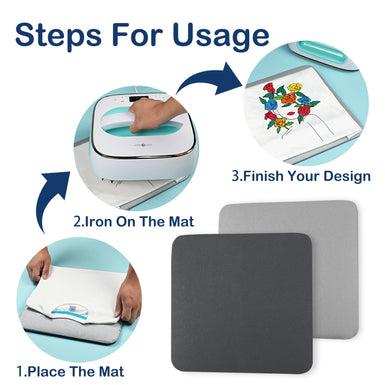 Steps For Usage

3.Finish Your Design

2.Iron On The Mat

1.Place The Mat