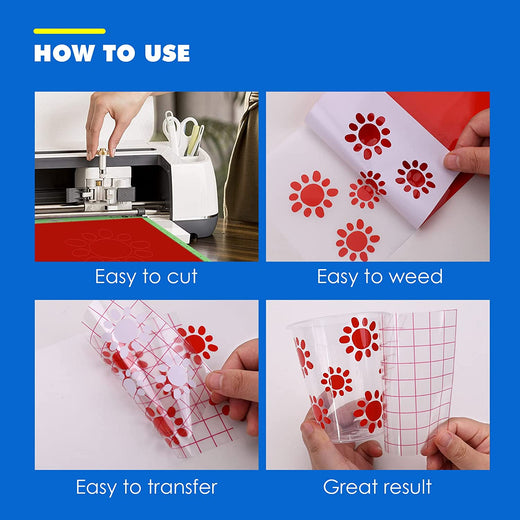 HOW TO USE

Easy to cut

Easy to weed

Easy to transfer

Great result