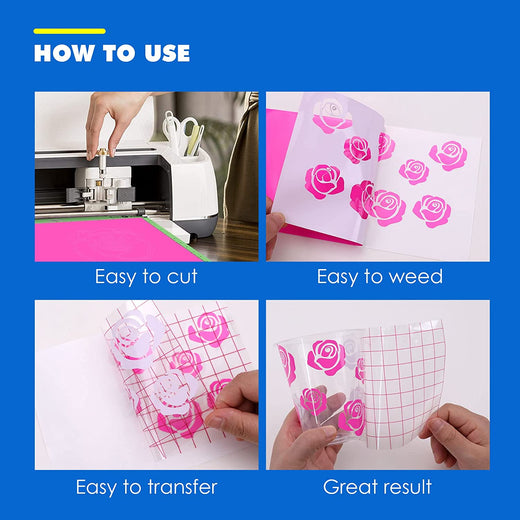 HOW TO USE

Easy to cut

Easy to weed

Easy to transfer

Great result