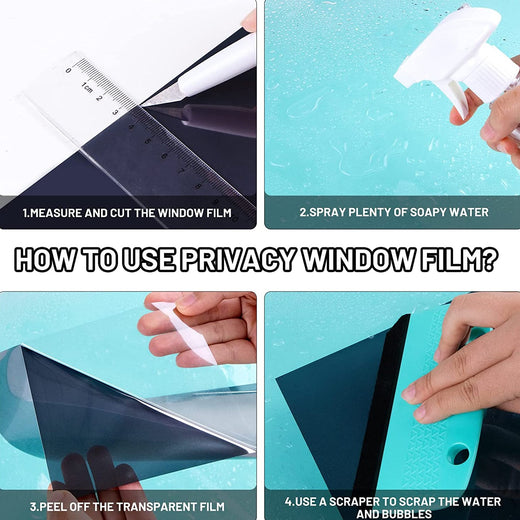 0 1cm 2 3 4 5 6 7 8 9 10

1.MEASURE AND CUT THE WINDOW FILM

2.SPRAY PLENTY OF SOAPY WATER

HOW TO USE PRIVACY WINDOW FILM?

3.PEEL OFF THE TRANSPARENT FILM

4.USE A SCRAPER TO SCRAP THE WATER AND BUBBLES