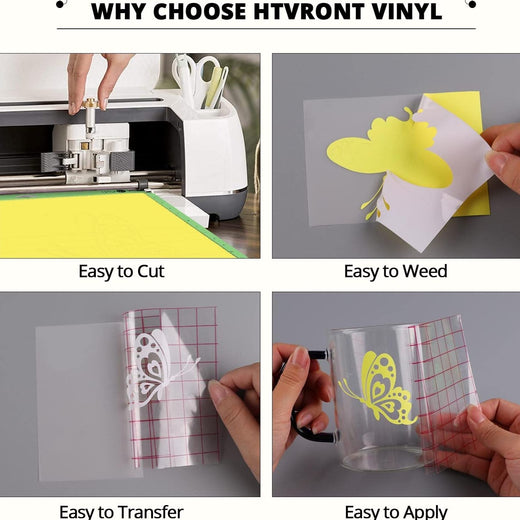 WHY CHOOSE HTVRONT VINYL

Easy to Cut

Easy to Weed

Easy to Transfer

Easy to Apply