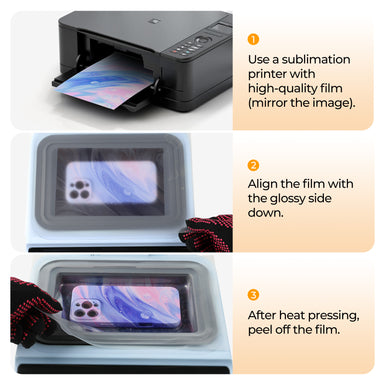 1

Use a sublimation printer with high-quality film (mirror the image).

2

Align the film with the glossy side down.

3

After heat pressing, peel off the film.