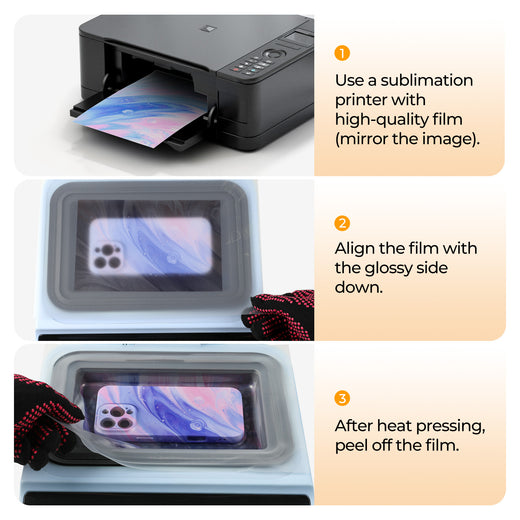 1
Use a sublimation printer with high-quality film (mirror the image).

2
Align the film with the glossy side down.

3
After heat pressing, peel off the film.