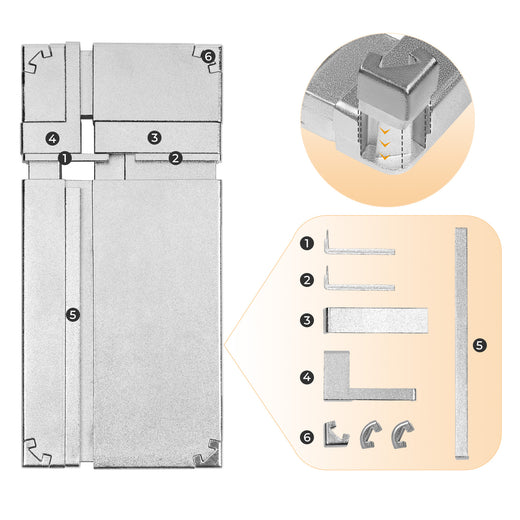 6
4
3
1
2
5
1
2
3
4
6
5