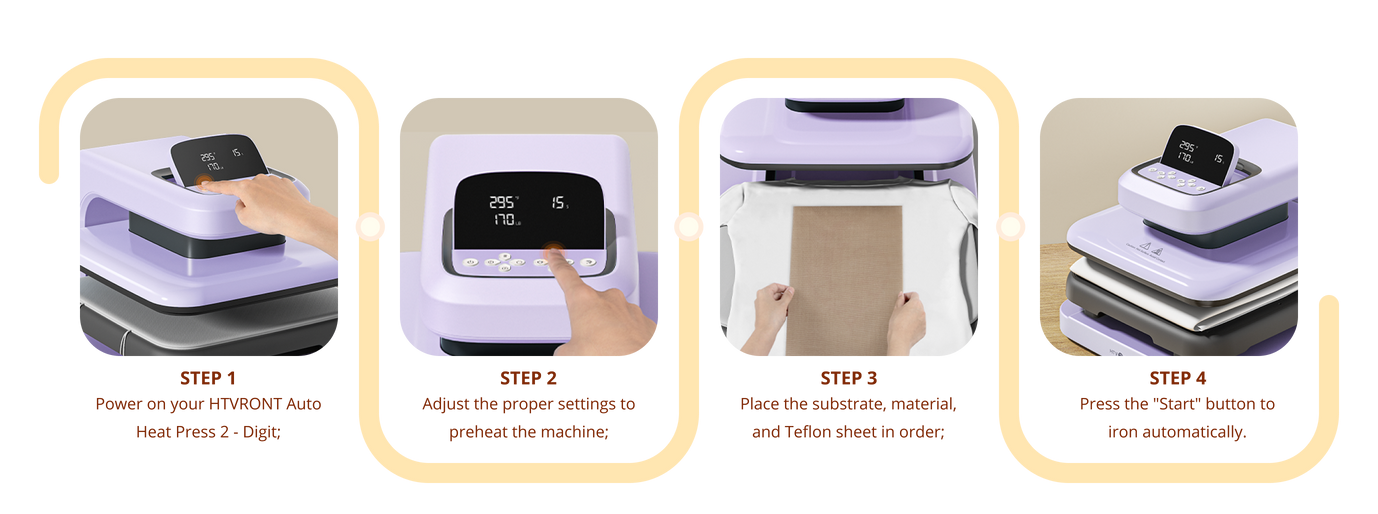 295 15
170

STEP 1
Power on your HTVRONT Auto Heat Press 2 - Digit;

295 15
170

STEP 2
Adjust the proper settings to preheat the machine;

STEP 3
Place the substrate, material, and Teflon sheet in order;

295 15
170

STEP 4
Press the "Start" button to iron automatically.