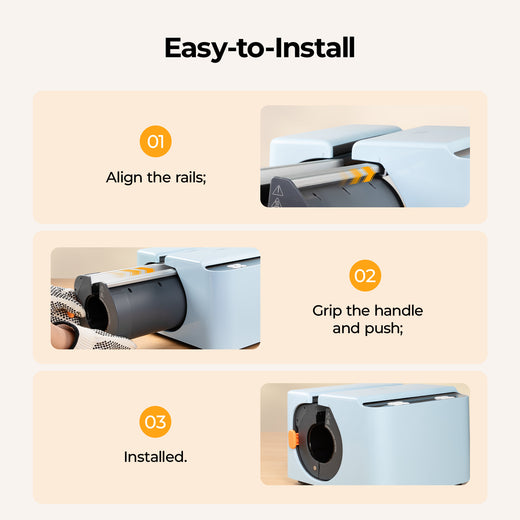 Easy-to-Install

01

Align the rails;

02

Grip the handle and push;

03

Installed.