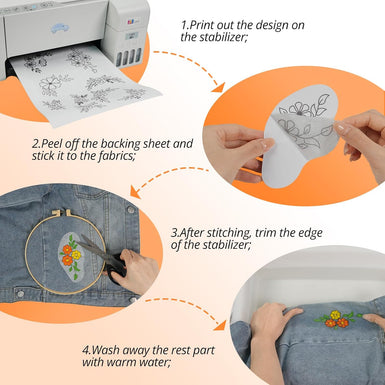 1.Print out the design on the stabilizer;

2.Peel off the backing sheet and stick it to the fabrics;

3.After stitching, trim the edge of the stabilizer;

4.Wash away the rest part with warm water;