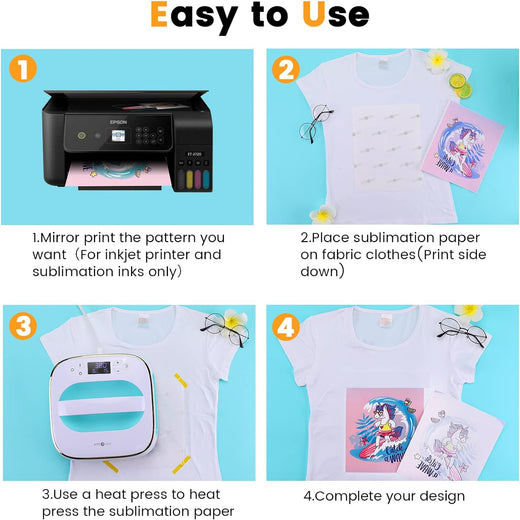 Easy to Use

1

EPSON

ET-2720

1.Mirror print the pattern you want（For inkjet printer and sublimation inks only）

2

2.Place sublimation paper on fabric clothes（Print side down）

3

380

3.Use a heat press to heat press the sublimation paper

4

4.Complete your design