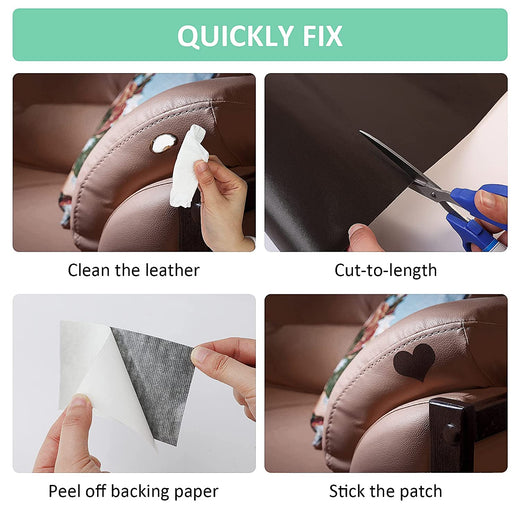 QUICKLY FIX

Clean the leather

Cut-to-length

Peel off backing paper

Stick the patch