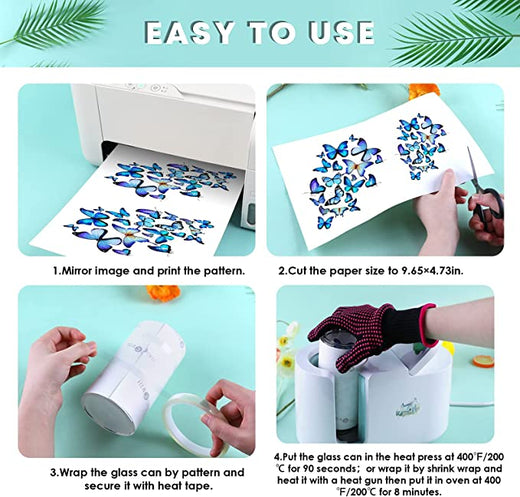 EASY TO USE

1.Mirror image and print the pattern.

2.Cut the paper size to 9.65×4.73in.

3.Wrap the glass can by pattern and secure it with heat tape.

4.Put the glass can in the heat press at 400°F/200°C for 90 seconds; or wrap it by shrink wrap and heat it with a heat gun then put it in oven at 400°F/200°C for 8 minutes.