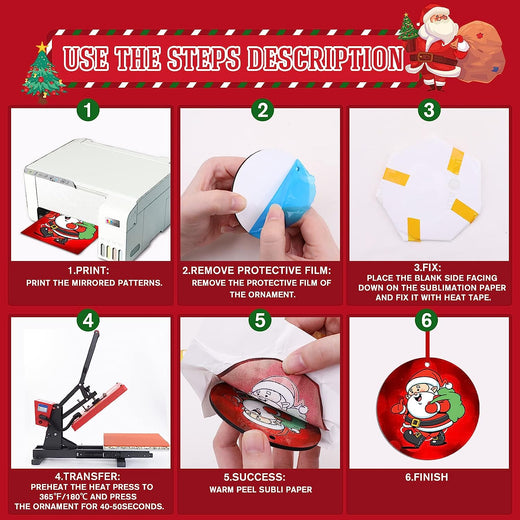 USE THE STEPS DESCRIPTION

1

1.PRINT:
PRINT THE MIRRORED PATTERNS.

2

2.REMOVE PROTECTIVE FILM:
REMOVE THE PROTECTIVE FILM OF THE ORNAMENT.

3

3.FIX:
PLACE THE BLANK SIDE FACING DOWN ON THE SUBLIMATION PAPER AND FIX IT WITH HEAT TAPE.

4

4.TRANSFER:
PREHEAT THE HEAT PRESS TO 365℉/180℃ AND PRESS THE ORNAMENT FOR 40-50SECONDS.

5

5.SUCCESS:
WARM PEEL SUBLI PAPER

6

6.FINISH